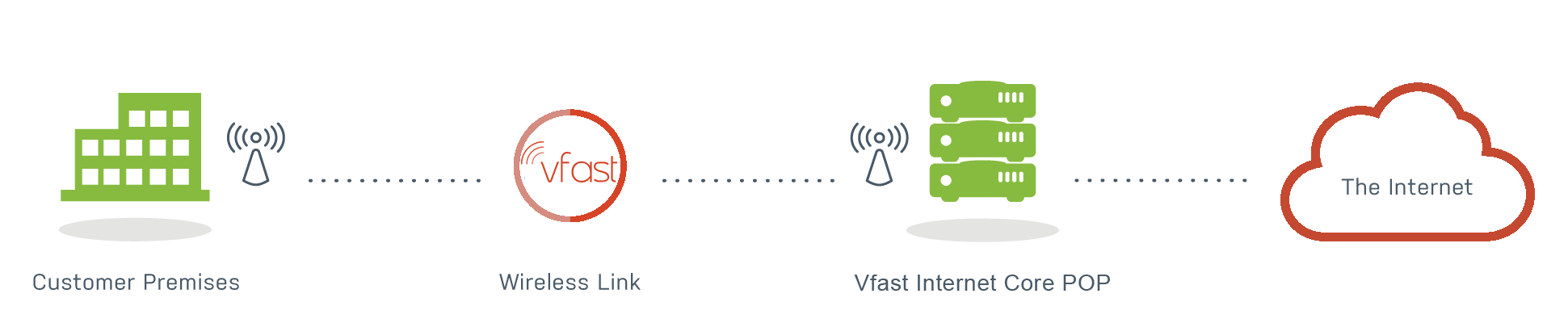 vfast

The Internet

Customer Premises

Wireless Link

Vfast Internet Core POP