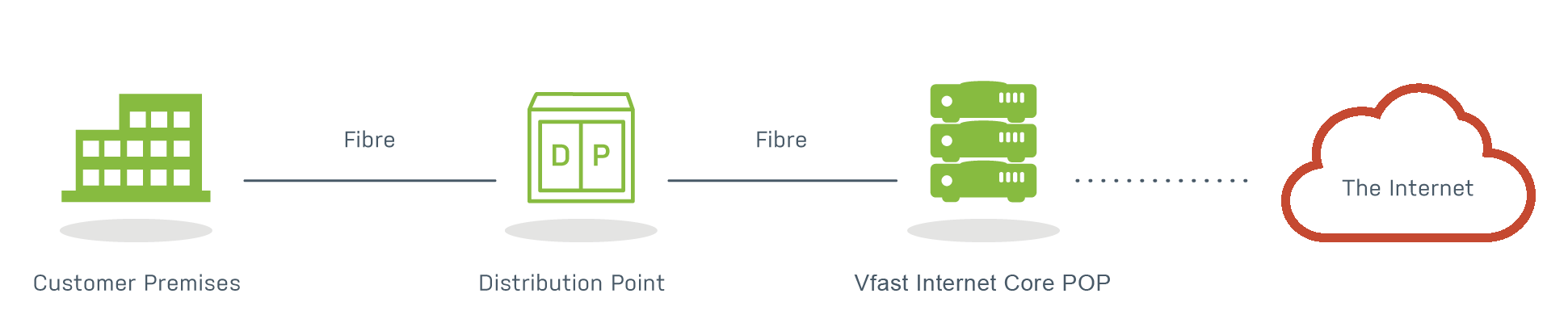 Fibre

D P

Fibre

The Internet

Customer Premises

Distribution Point

Vfast Internet Core POP