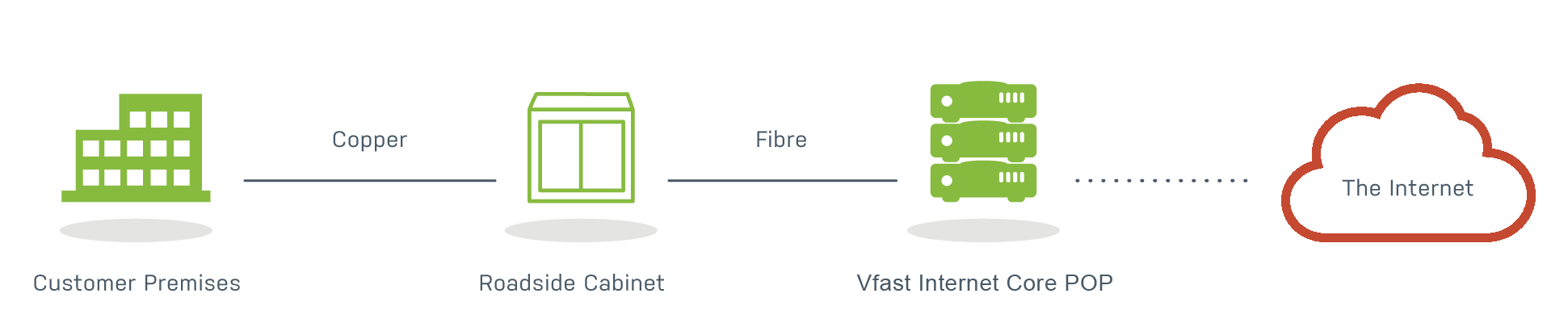 Copper

Fibre

The Internet

Customer Premises

Roadside Cabinet

Vfast Internet Core POP